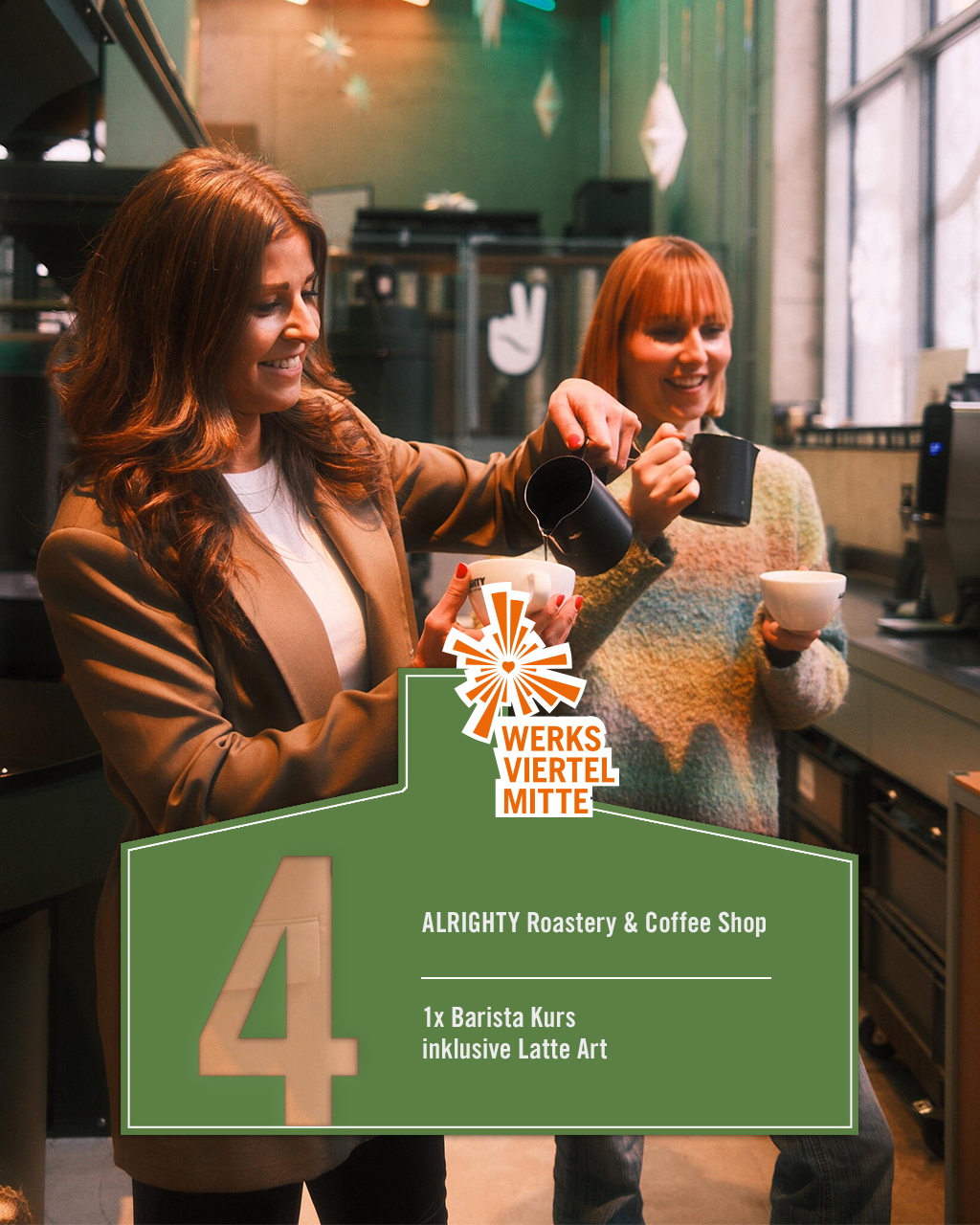 WERKS VIERTEL MITTE

4

ALRIGHTY Roastery & Coffee Shop

1x Barista Kurs inklusive Latte Art